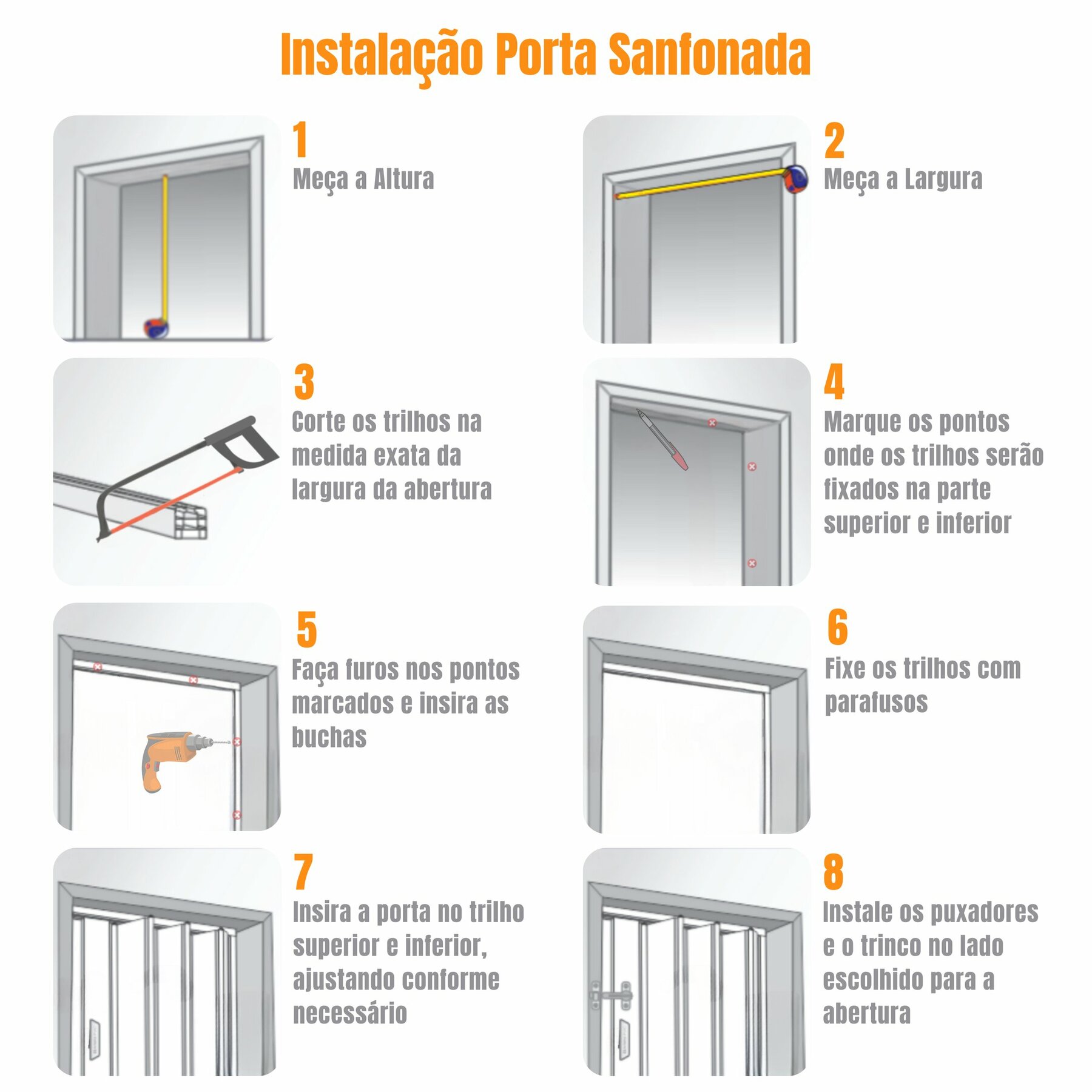 Instalação Porta Sanfonada

1
Meça a Altura

2
Meça a Largura

3
Corte os trilhos na medida exata da largura da abertura

4
Marque os pontos onde os trilhos serão fixados na parte superior e inferior

5
Faça furos nos pontos marcados e insira as buchas

6
Fixe os trilhos com parafusos

7
Insira a porta no trilho superior e inferior, ajustando conforme necessário

8
Instale os puxadores e o trinco no lado escolhido para a abertura